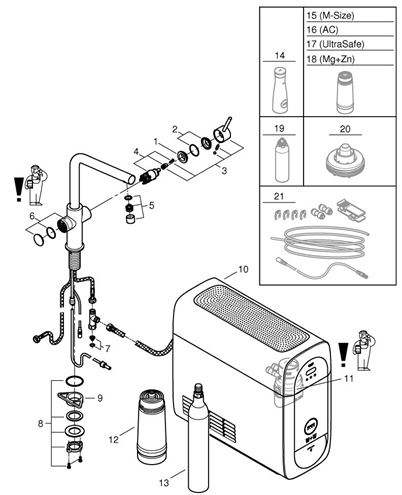 15 (M-Size)
16 (AC)
17 (UltraSafe)
18 (Mg+Zn)
14
19
20
21
2
1
4
3
5
6
10
7
11
9
8
12
13