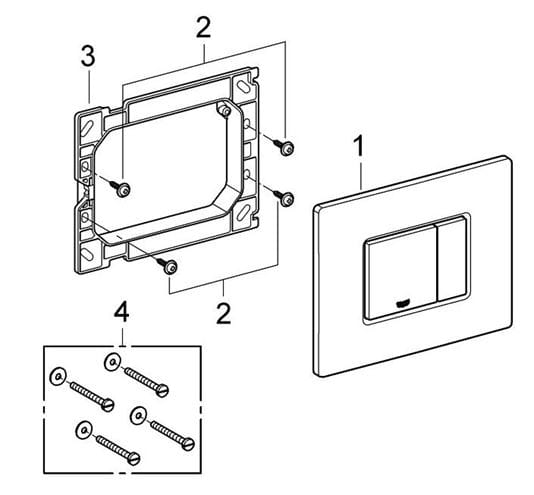 2
3
1
2
4