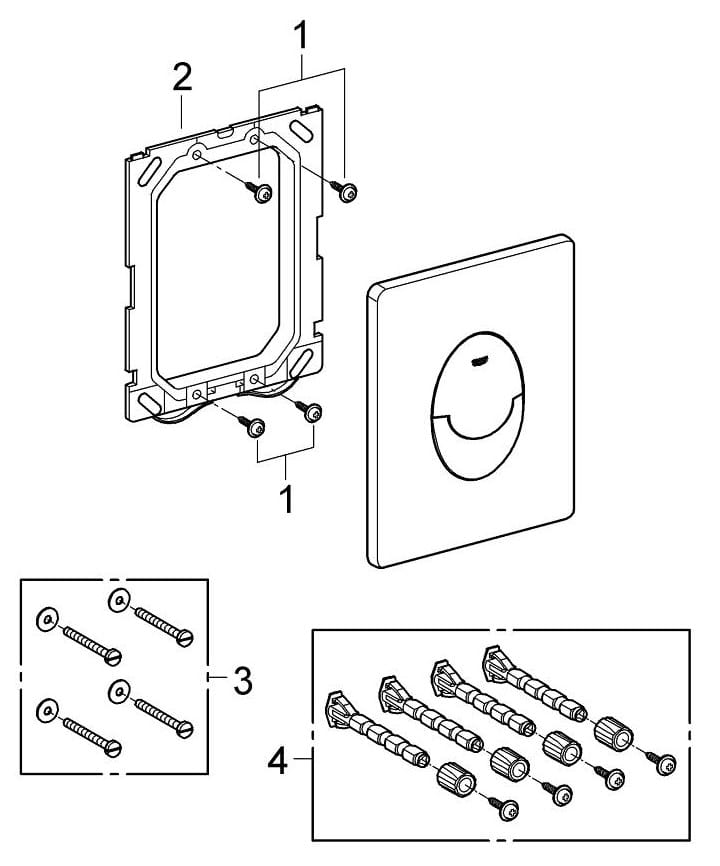 1
2
1
3
4