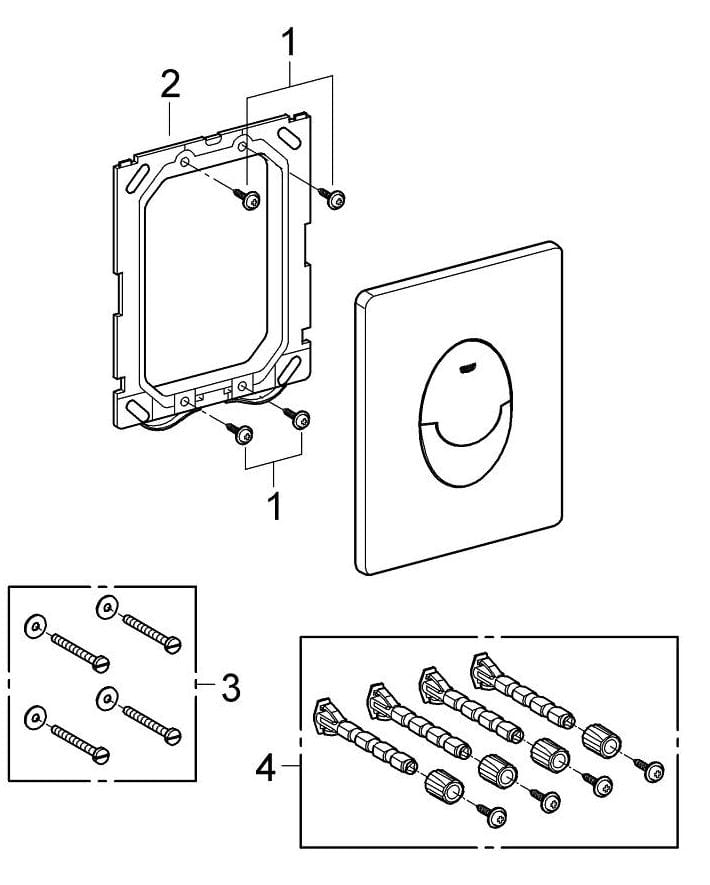 1
2
1
3
4