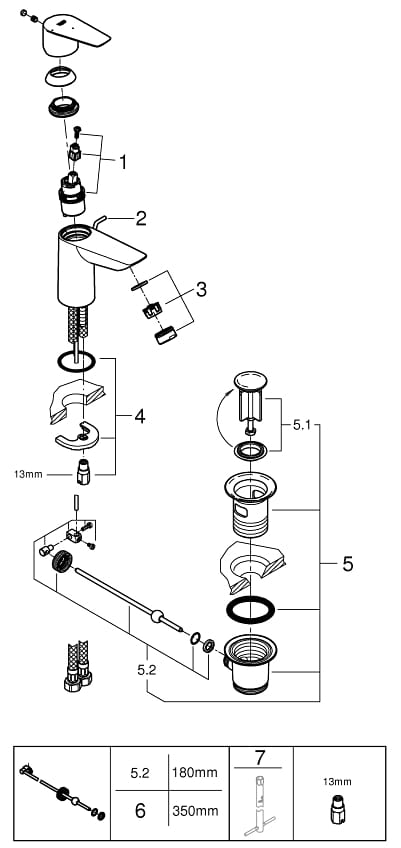 1
2
3
4
13mm
5.1
5
5.2

|  | 5.2 | 180mm | 7 | 13mm |
|---|---|---|---|---|
|  | 6 | 350mm |  |  |