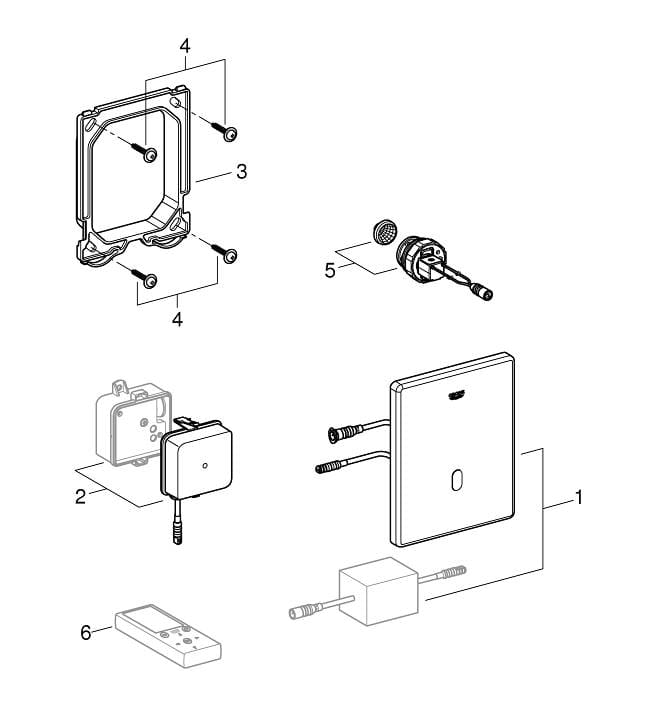 4
3
5
4
2
1
6