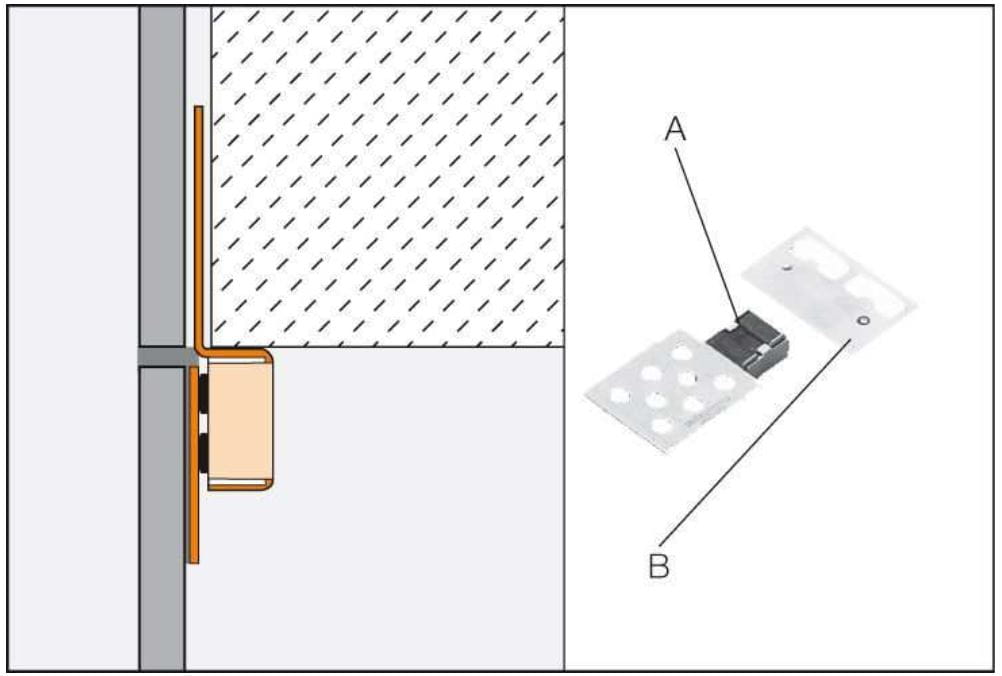 A

B