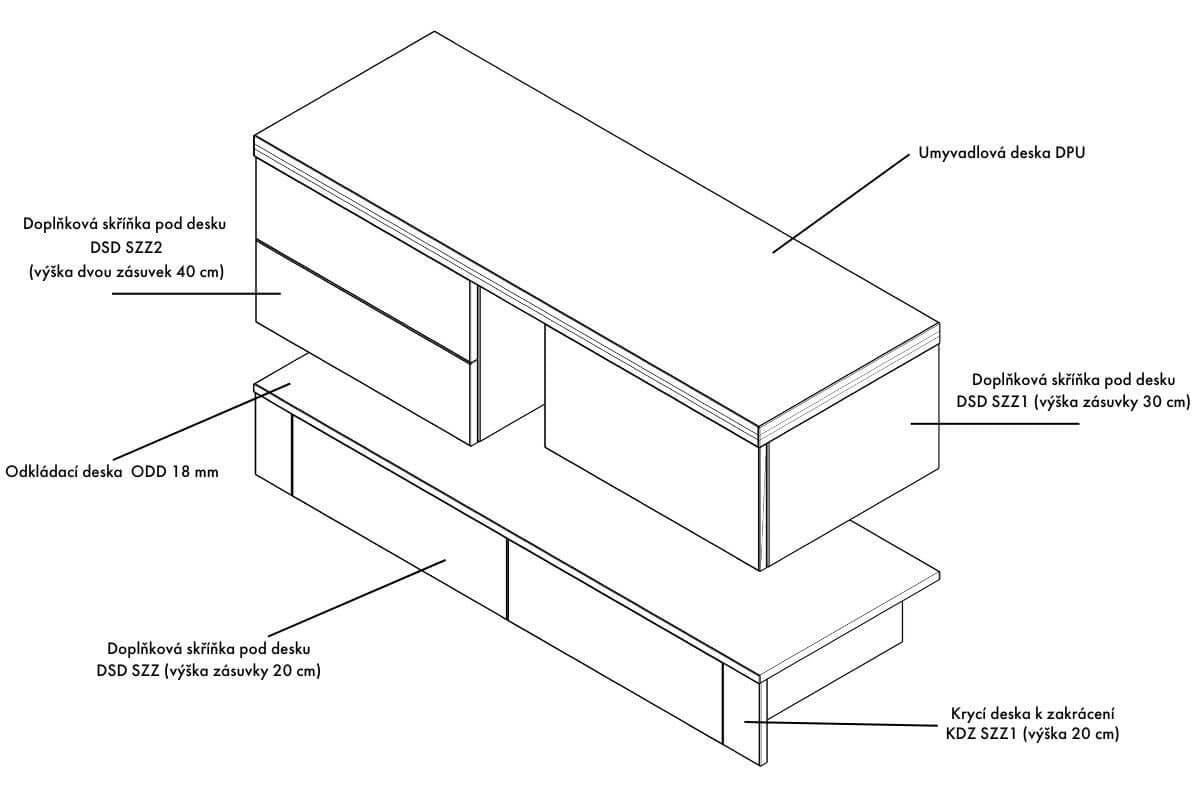 Umyvadlová deska DPU

Doplňková skříňka pod desku
DSD SZZ2
(výška dvou zásuvek 40 cm)

Doplňková skříňka pod desku
DSD SZZ1 (výška zásuvky 30 cm)

Odkládací deska ODD 18 mm

Doplňková skříňka pod desku
DSD SZZ (výška zásuvky 20 cm)

Krycí deska k zakrácení
KDZ SZZ1 (výška 20 cm)